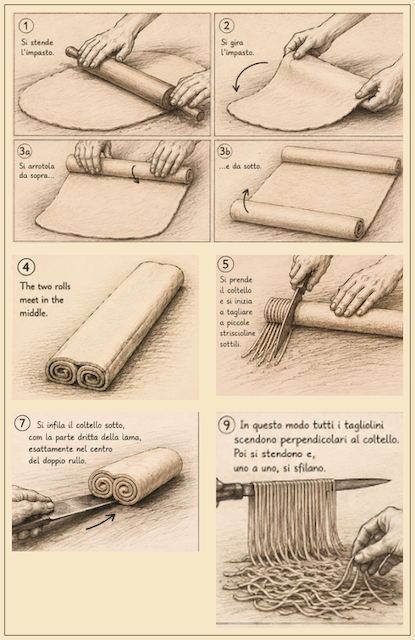 1
Si stende l'impasto.

2
Si gira l'impasto.

3a
Si arrotola da sopra...

3b
...e da sotto.

4
The two rolls meet in the middle.

5
Si prende il coltello e si inizia a tagliare a piccole striscioline sottili.

7
Si infila il coltello sotto, com la parte dritta della lama, esattamente nel centro del doppio rullo.

9
In questo modo tutti i tagliolini scendono perpendicolari al coltello. Poi si stendono e, uno a uno, si sfilano.